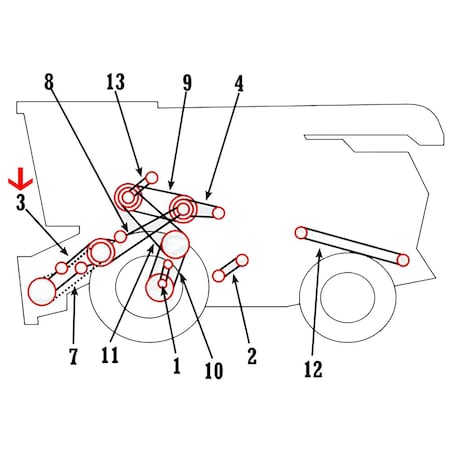 8
13
9
4
3
7
11
1
10
2
12